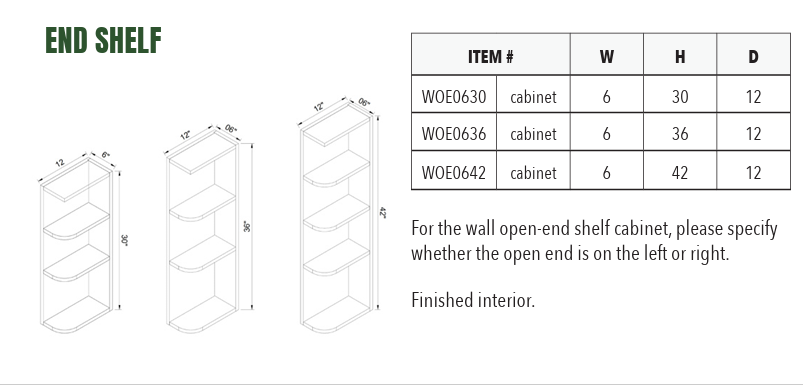 END SHELF

12 6"
30"

12" 06"
36"

12" 06"
42"

| ITEM # | | W | H | D |
|---|---|---|---|---|
| WOE0630 | cabinet | 6 | 30 | 12 |
| WOE0636 | cabinet | 6 | 36 | 12 |
| WOE0642 | cabinet | 6 | 42 | 12 |

For the wall open-end shelf cabinet, please specify whether the open end is on the left or right.

Finished interior.